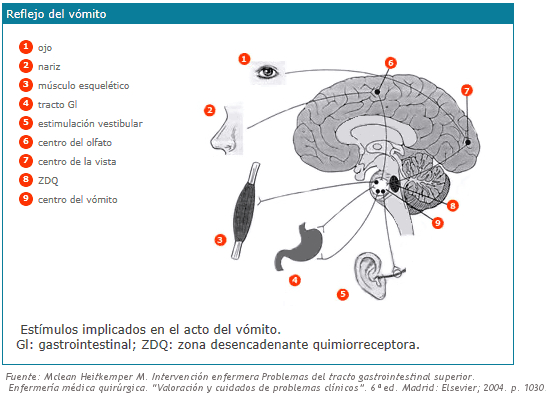 Reflejo del vómito

1 ojo
2 nariz
3 músculo esquelético
4 tracto GI
5 estimulación vestibular
6 centro del olfato
7 centro de la vista
8 ZDQ
9 centro del vómito

1
2
3
4
5
6
7
8
9

Estímulos implicados en el acto del vómito.
GI: gastrointestinal; ZDQ: zona desencadenante quimiorreceptora.

Fuente: Mclean Heitkemper M. Intervención enfermera Problemas del tracto gastrointestinal superior. Enfermería médica quirúrgica. "Valoración y cuidados de problemas clínicos". 6ª ed. Madrid: Elsevier; 2004. p. 1030.