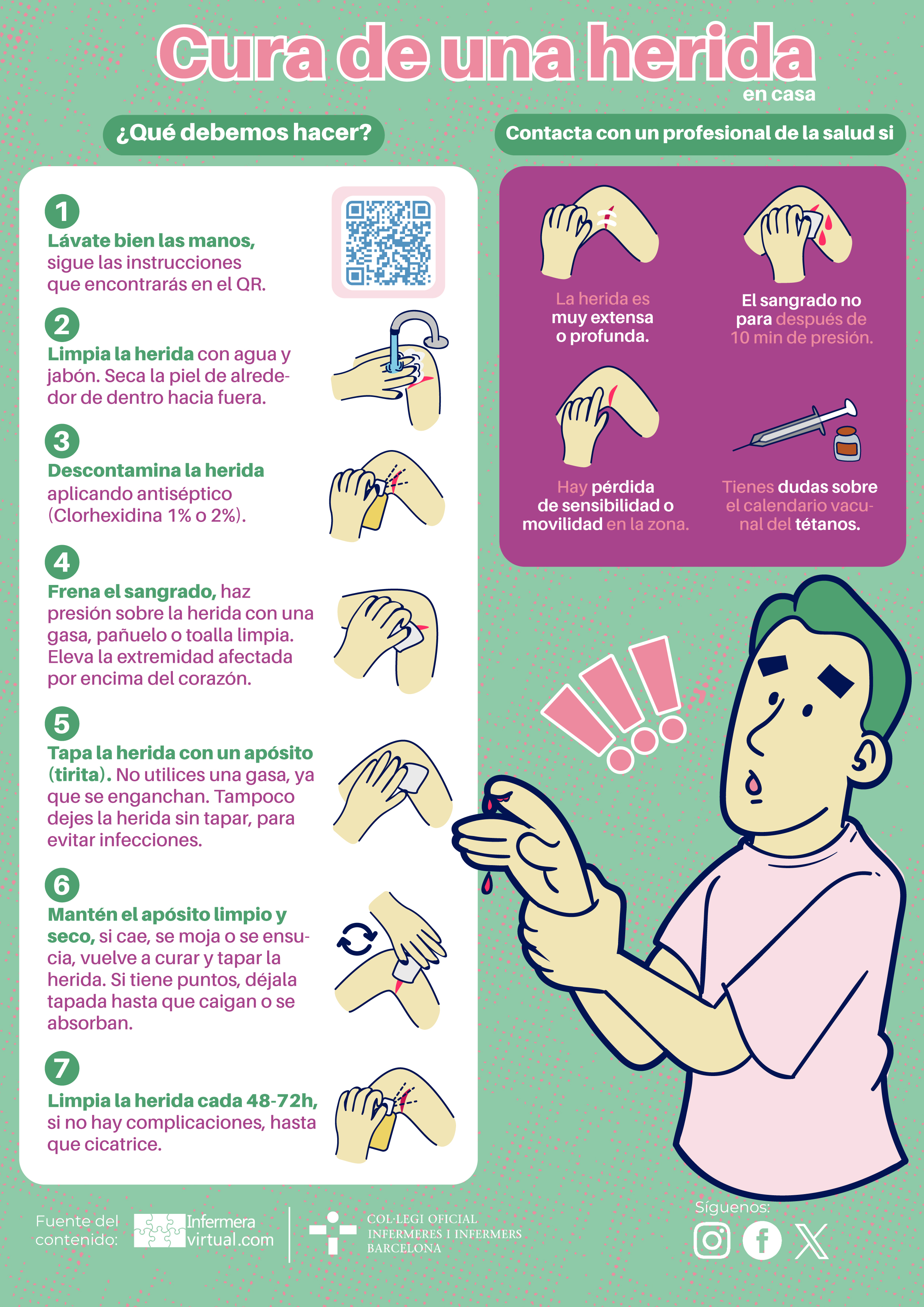 Cura de una herida
en casa

¿Qué debemos hacer?

1
Lávate bien las manos, sigue las instrucciones que encontrarás en el QR.

2
Limpia la herida con agua y jabón. Seca la piel de alrededor de dentro hacia fuera.

3
Descontamina la herida aplicando antiséptico (Clorhexidina 1% o 2%).

4
Frena el sangrado, haz presión sobre la herida con una gasa, pañuelo o toalla limpia. Eleva la extremidad afectada por encima del corazón.

5
Tapa la herida con un apósito (tirita). No utilices una gasa, ya que se enganchan. Tampoco dejes la herida sin tapar, para evitar infecciones.

6
Mantén el apósito limpio y seco, si cae, se moja o se ensucia, vuelve a curar y tapar la herida. Si tiene puntos, déjala tapada hasta que caigan o se absorban.

7
Limpia la herida cada 48-72h, si no hay complicaciones, hasta que cicatrice.

Contacta con un profesional de la salud si

La herida es muy extensa o profunda.

El sangrado no para después de 10 min de presión.

Hay pérdida de sensibilidad o movilidad en la zona.

Tienes dudas sobre el calendario vacunal del tétanos.

Fuente del contenido: Infermera virtual.com

COL·LEGI OFICIAL INFERMERES I INFERMERS BARCELONA

Síguenos: