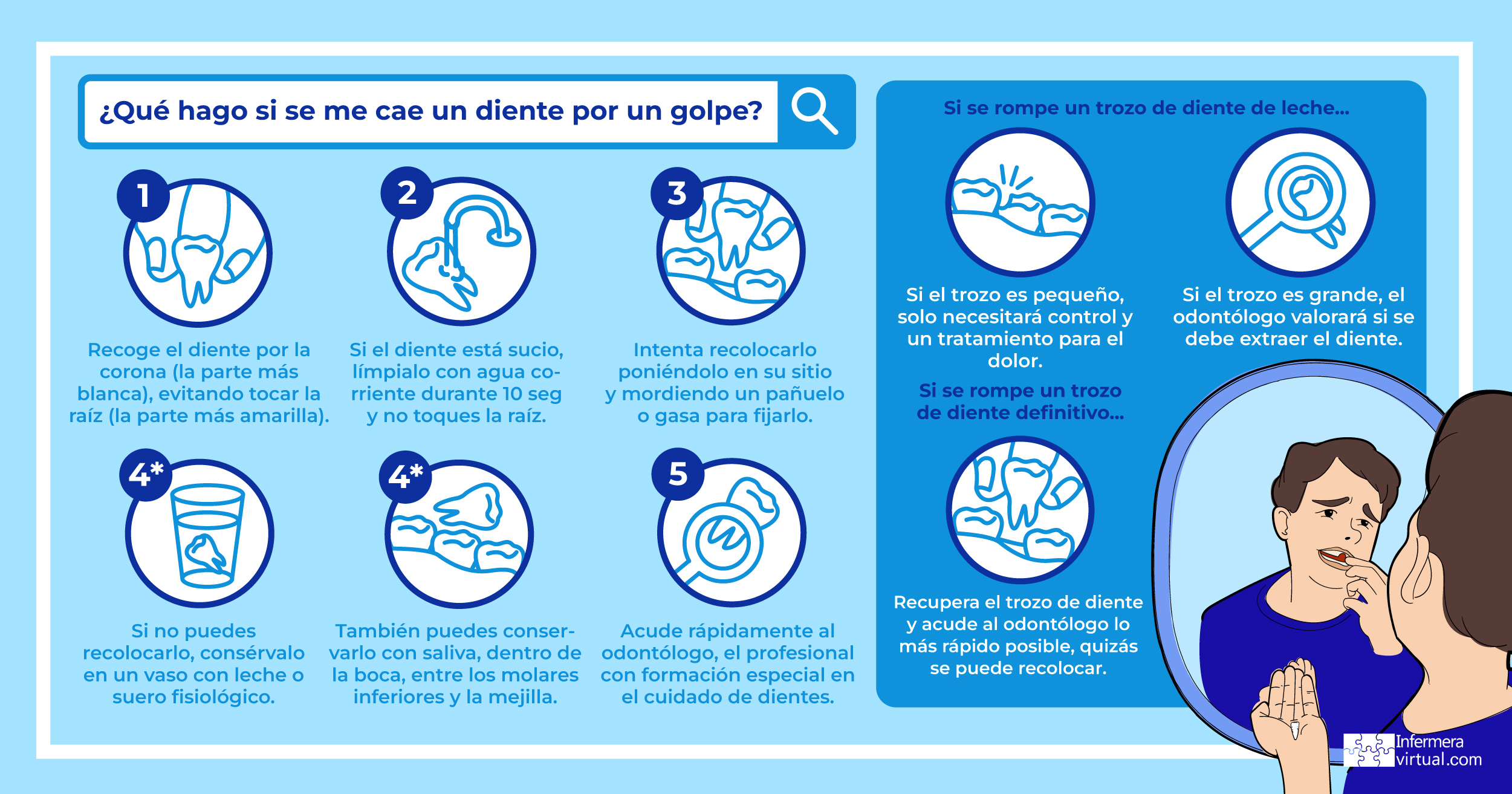 ¿Qué hago si se me cae un diente por un golpe?

1
Recoge el diente por la corona (la parte más blanca), evitando tocar la raíz (la parte más amarilla).

2
Si el diente está sucio, límpialo con agua corriente durante 10 seg y no toques la raíz.

3
Intenta recolocarlo poniéndolo en su sitio y mordiendo un pañuelo o gasa para fijarlo.

4*
Si no puedes recolocarlo, consérvalo en un vaso con leche o suero fisiológico.

4*
También puedes conservarlo con saliva, dentro de la boca, entre los molares inferiores y la mejilla.

5
Acude rápidamente al odontólogo, el profesional con formación especial en el cuidado de dientes.

Si se rompe un trozo de diente de leche...

Si el trozo es pequeño, solo necesitará control y un tratamiento para el dolor.

Si el trozo es grande, el odontólogo valorará si se debe extraer el diente.

Si se rompe un trozo de diente definitivo...

Recupera el trozo de diente y acude al odontólogo lo más rápido posible, quizás se puede recolocar.

Infermera virtual.com