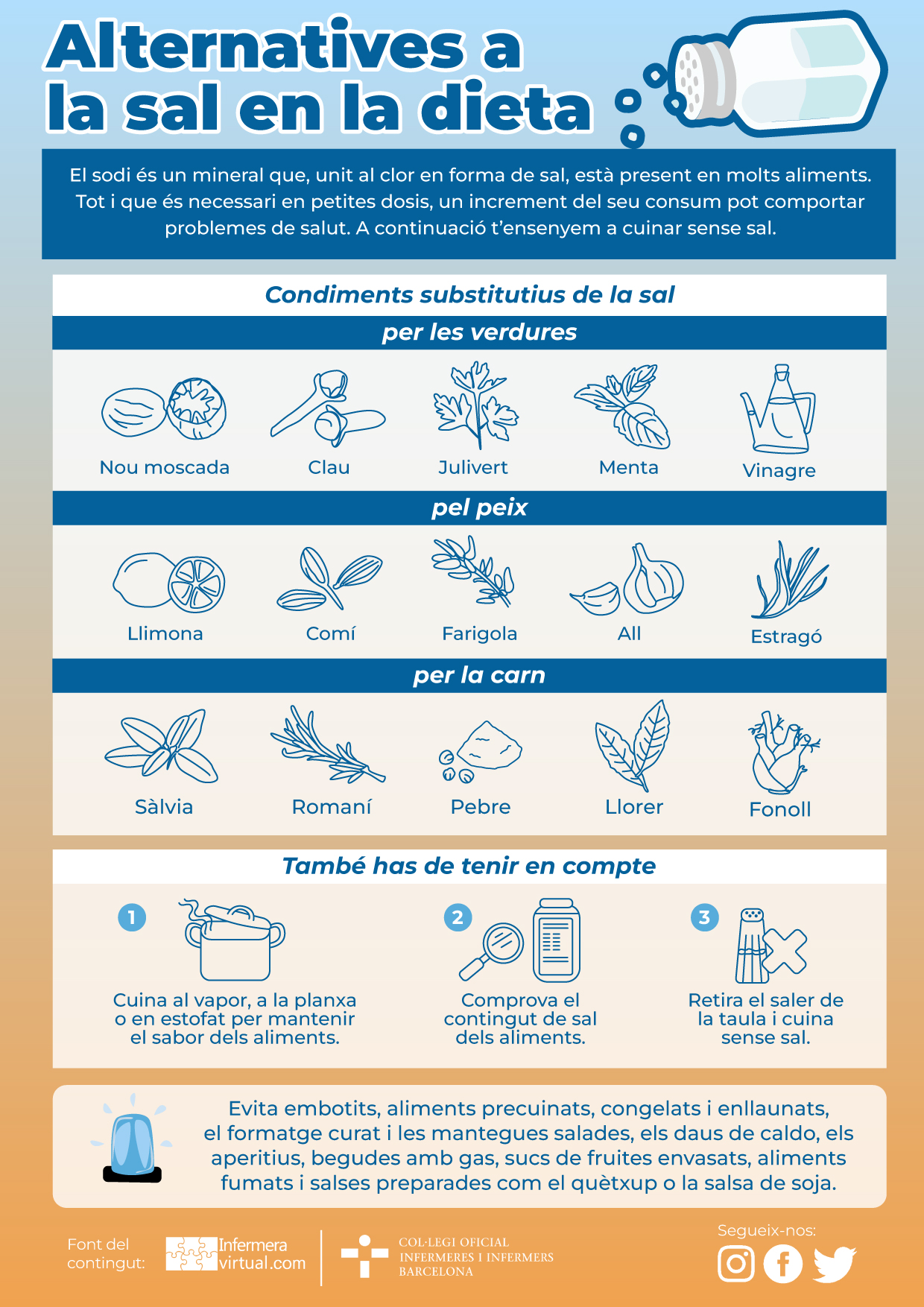 Alternatives a la sal en la dieta

El sodi és un mineral que, unit al clor en forma de sal, està present en molts aliments. Tot i que és necessari en petites dosis, un increment del seu consum pot comportar problemes de salut. A continuació t'ensenyem a cuinar sense sal.

Condiments substitutius de la sal

per les verdures

Nou moscada
Clau
Julivert
Menta
Vinagre

pel peix

Llimona
Comí
Farigola
All
Estragó

per la carn

Sàlvia
Romaní
Pebre
Llorer
Fonoll

També has de tenir en compte

1
Cuina al vapor, a la planxa o en estofat per mantenir el sabor dels aliments.

2
Comprova el contingut de sal dels aliments.

3
Retira el saler de la taula i cuina sense sal.

Evita embotits, aliments precuinats, congelats i enllaunats, el formatge curat i les mantegues salades, els daus de caldo, els aperitius, begudes amb gas, sucs de fruites envasats, aliments fumats i salses preparades com el quètxup o la salsa de soja.

Font del contingut:
Infermera virtual.com

COL·LEGI OFICIAL INFERMERES I INFERMERS BARCELONA

Segueix-nos: