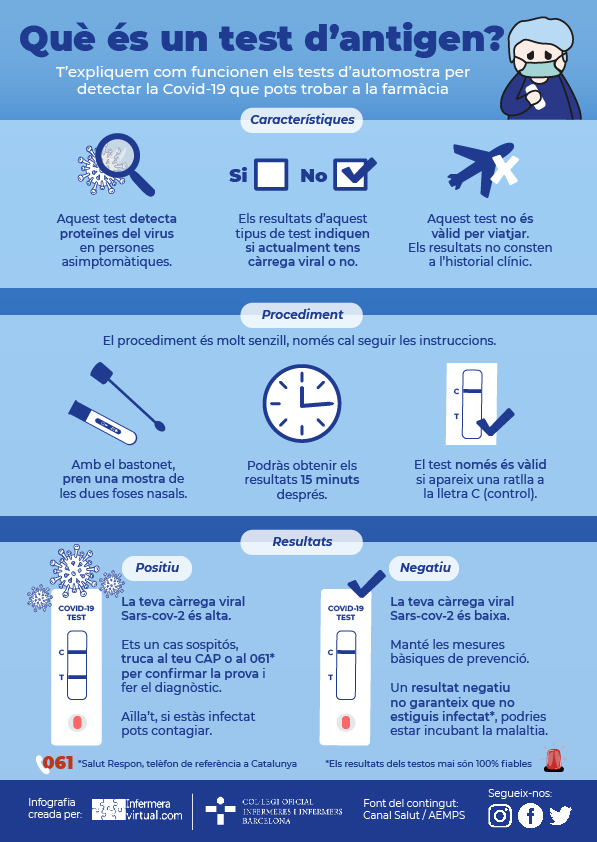 Què és un test d'antigen?

T'expliquem com funcionen els tests d'automostra per detectar la Covid-19 que pots trobar a la farmàcia

Característiques

Aquest test detecta proteïnes del virus en persones asimptomàtiques.

Si No

Els resultats d'aquest tipus de test indiquen si actualment tens càrrega viral o no.

Aquest test no és vàlid per viatjar. Els resultats no consten a l'historial clínic.

Procediment

El procediment és molt senzill, només cal seguir les instruccions.

Amb el bastonet, pren una mostra de les dues foses nasals.

Podràs obtenir els resultats 15 minuts després.

C
T

El test només és vàlid si apareix una ratlla a la lletra C (control).

Resultats

Positiu

COVID-19 TEST
C
T

La teva càrrega viral Sars-cov-2 és alta.

Ets un cas sospitós, truca al teu CAP o al 061* per confirmar la prova i fer el diagnòstic.

Aïlla't, si estàs infectat pots contagiar.

Negatiu

COVID-19 TEST
C
T

La teva càrrega viral Sars-cov-2 és baixa.

Manté les mesures bàsiques de prevenció.

Un resultat negatiu no garanteix que no estiguis infectat*, podries estar incubant la malaltia.

061 *Salut Respon, telèfon de referència a Catalunya

*Els resultats dels testos mai són 100% fiables

Infografia creada per: Infermera virtual.com

COL·LEGI OFICIAL INFERMERES I INFERMERS BARCELONA

Font del contingut: Canal Salut / AEMPS

Segueix-nos: