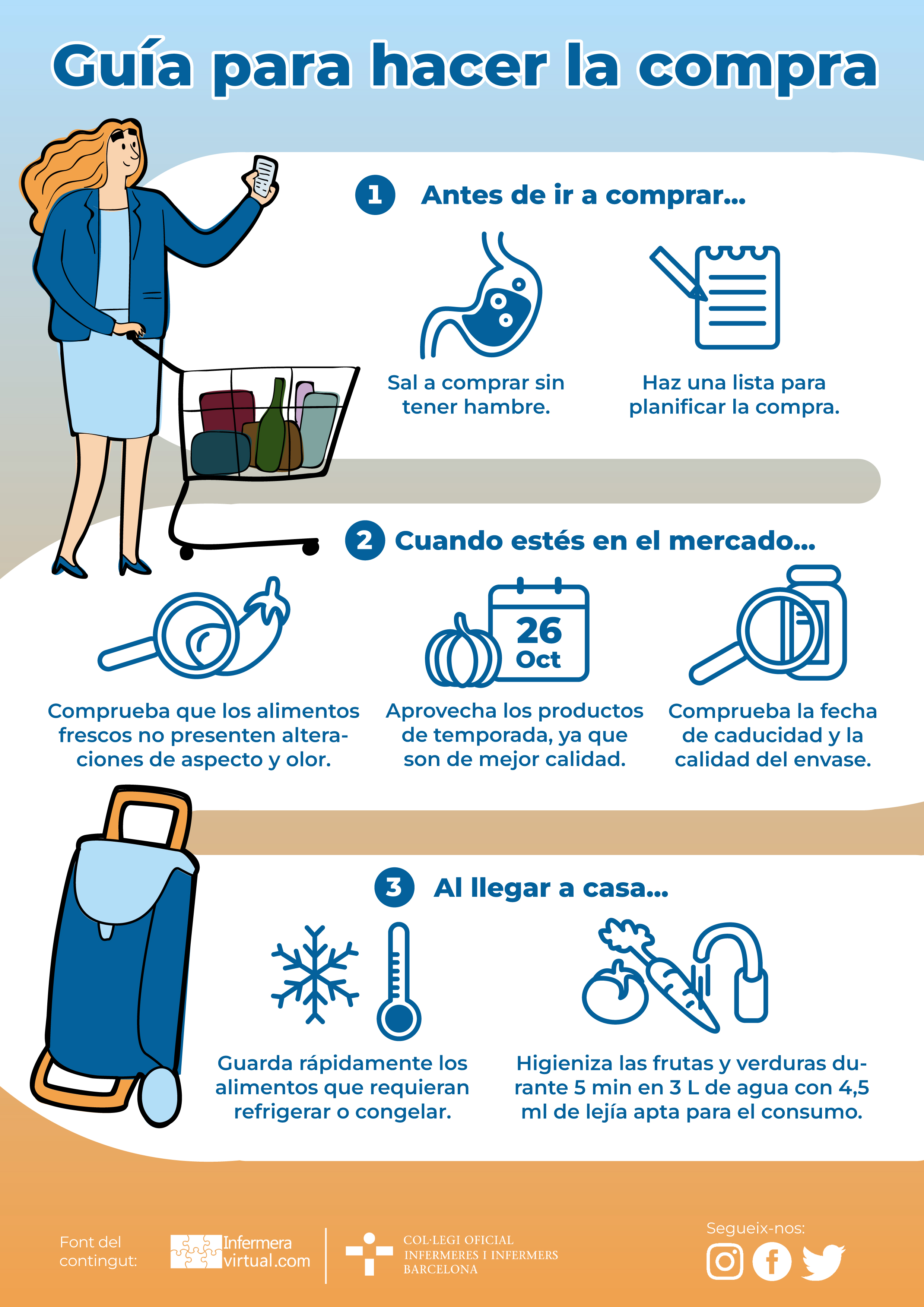 Guía para hacer la compra

1 Antes de ir a comprar...

Sal a comprar sin tener hambre.

Haz una lista para planificar la compra.

2 Cuando estés en el mercado...

26 Oct

Comprueba que los alimentos frescos no presenten alteraciones de aspecto y olor.

Aprovecha los productos de temporada, ya que son de mejor calidad.

Comprueba la fecha de caducidad y la calidad del envase.

3 Al llegar a casa...

Guarda rápidamente los alimentos que requieran refrigerar o congelar.

Higieniza las frutas y verduras durante 5 min en 3 L de agua con 4,5 ml de lejía apta para el consumo.

Font del contingut:

Infermera virtual.com

COL·LEGI OFICIAL INFERMERES I INFERMERS BARCELONA

Segueix-nos: