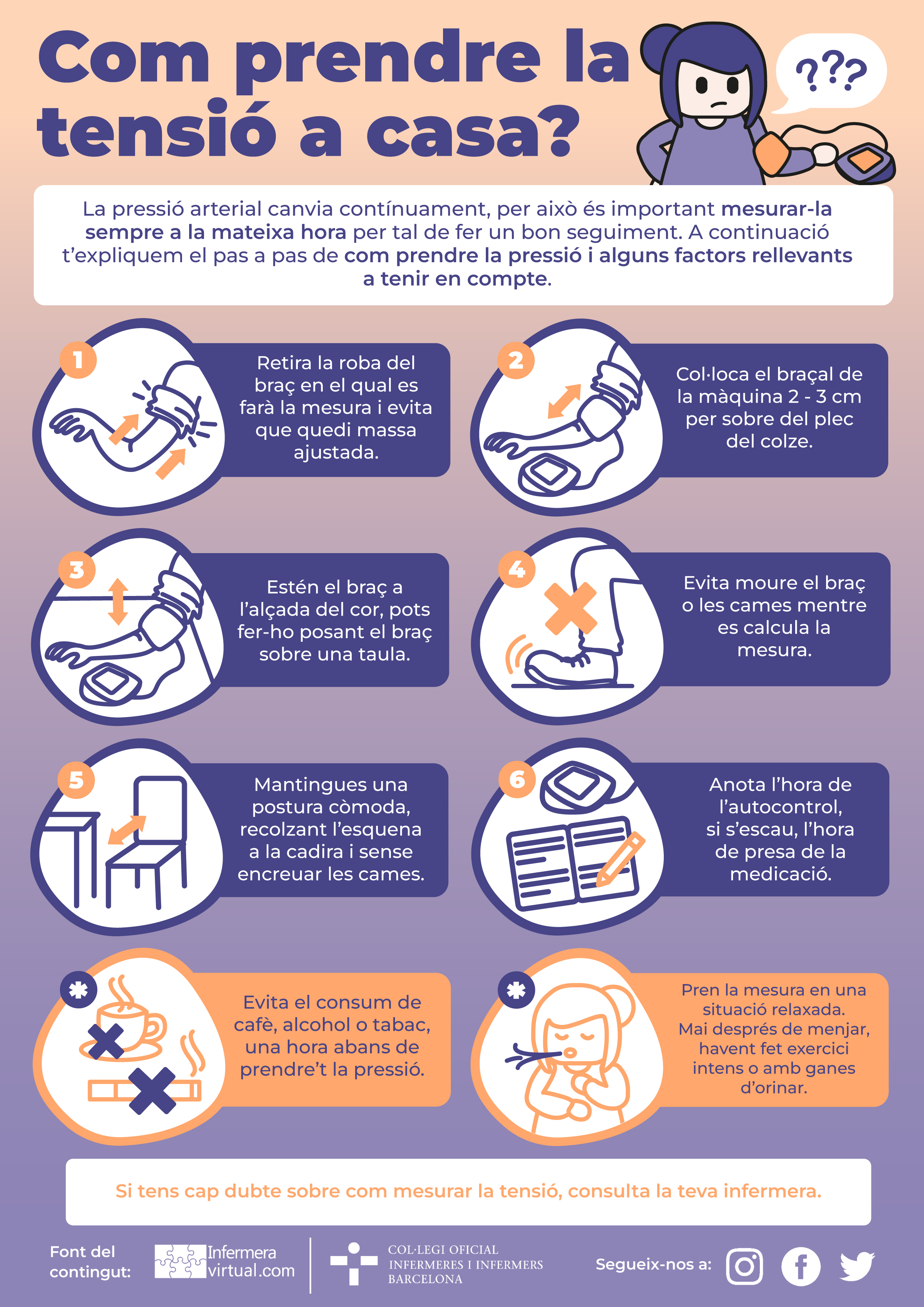 Com prendre la tensió a casa?

???

La pressió arterial canvia contínuament, per això és important mesurar-la sempre a la mateixa hora per tal de fer un bon seguiment. A continuació t'expliquem el pas a pas de com prendre la pressió i alguns factors rellevants a tenir en compte.

1
Retira la roba del braç en el qual es farà la mesura i evita que quedi massa ajustada.

2
Col·loca el braçal de la màquina 2 - 3 cm per sobre del plec del colze.

3
Estén el braç a l'alçada del cor, pots fer-ho posant el braç sobre una taula.

4
Evita moure el braç o les cames mentre es calcula la mesura.

5
Mantingues una postura còmoda, recolzant l'esquena a la cadira i sense encreuar les cames.

6
Anota l'hora de l'autocontrol, si s'escau, l'hora de presa de la medicació.

*
Evita el consum de cafè, alcohol o tabac, una hora abans de prendre't la pressió.

*
Pren la mesura en una situació relaxada. Mai després de menjar, havent fet exercici intens o amb ganes d'orinar.

Si tens cap dubte sobre com mesurar la tensió, consulta la teva infermera.

Font del contingut: Infermera virtual.com

COL·LEGI OFICIAL INFERMERES I INFERMERS BARCELONA

Segueix-nos a: