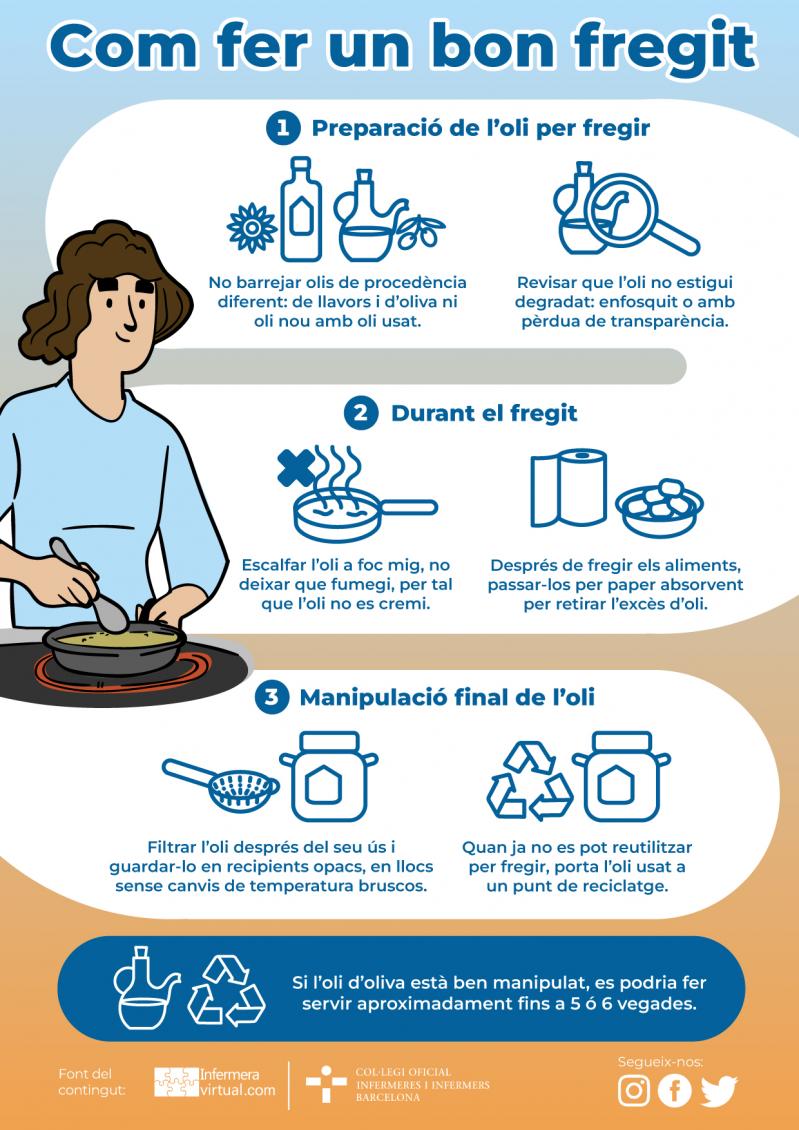 Com fer un bon fregit

1 Preparació de l'oli per fregir

No barrejar olis de procedència diferent: de llavors i d'oliva ni oli nou amb oli usat.

Revisar que l'oli no estigui degradat: enfosquit o amb pèrdua de transparència.

2 Durant el fregit

Escalfar l'oli a foc mig, no deixar que fumegi, per tal que l'oli no es cremi.

Després de fregir els aliments, passar-los per paper absorvent per retirar l'excès d'oli.

3 Manipulació final de l'oli

Filtrar l'oli després del seu ús i guardar-lo en recipients opacs, en llocs sense canvis de temperatura bruscos.

Quan ja no es pot reutilitzar per fregir, porta l'oli usat a un punt de reciclatge.

Si l'oli d'oliva està ben manipulat, es podria fer servir aproximadament fins a 5 ó 6 vegades.

Font del contingut: Infermera virtual.com

COL·LEGI OFICIAL INFERMERES I INFERMERS BARCELONA

Segueix-nos: