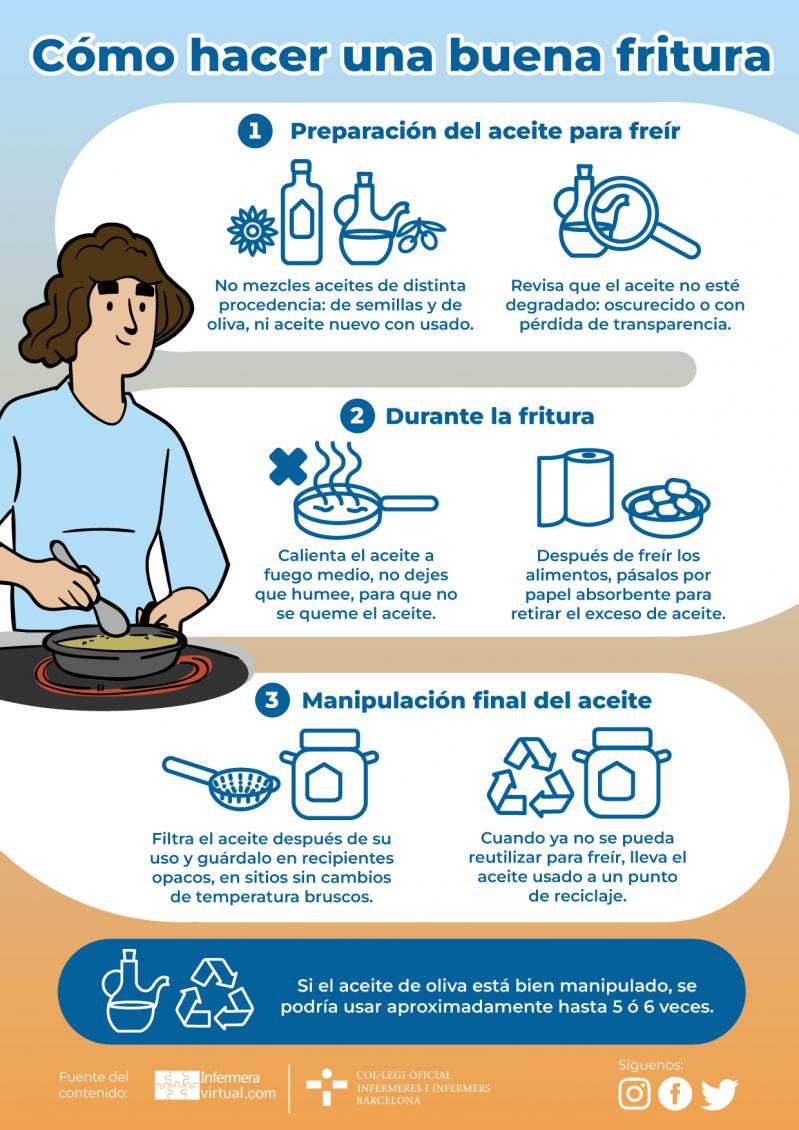 Cómo hacer una buena fritura

1 Preparación del aceite para freír

No mezcles aceites de distinta procedencia: de semillas y de oliva, ni aceite nuevo con usado.

Revisa que el aceite no esté degradado: oscurecido o con pérdida de transparencia.

2 Durante la fritura

Calienta el aceite a fuego medio, no dejes que humee, para que no se queme el aceite.

Después de freír los alimentos, pásalos por papel absorbente para retirar el exceso de aceite.

3 Manipulación final del aceite

Filtra el aceite después de su uso y guárdalo en recipientes opacos, en sitios sin cambios de temperatura bruscos.

Cuando ya no se pueda reutilizar para freír, lleva el aceite usado a un punto de reciclaje.

Si el aceite de oliva está bien manipulado, se podría usar aproximadamente hasta 5 ó 6 veces.

Fuente del contenido: Infermera virtual.com

COL·LEGI OFICIAL INFERMERES I INFERMERS BARCELONA

Síguenos: