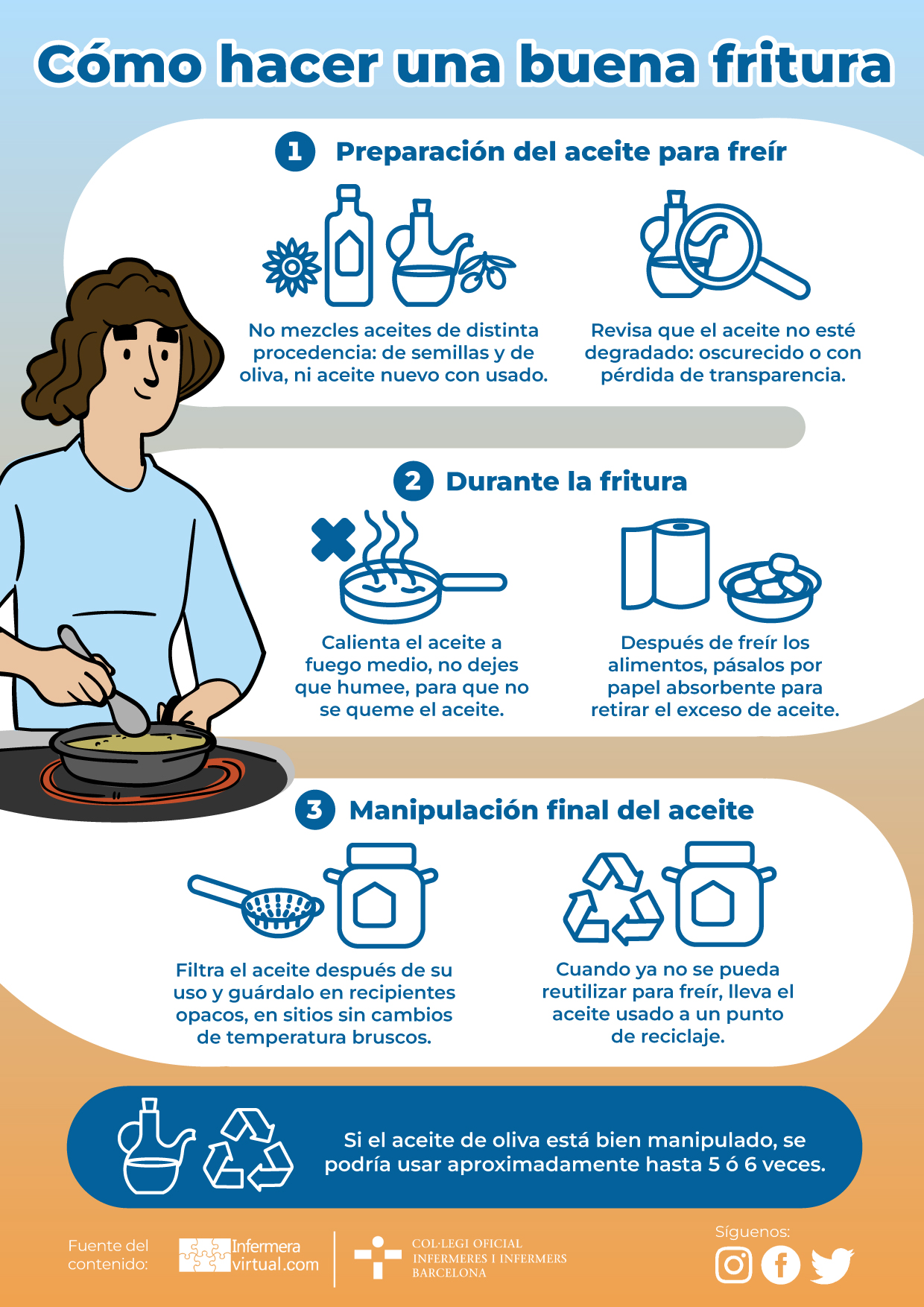 Cómo hacer una buena fritura

1 Preparación del aceite para freír

No mezcles aceites de distinta procedencia: de semillas y de oliva, ni aceite nuevo con usado.

Revisa que el aceite no esté degradado: oscurecido o con pérdida de transparencia.

2 Durante la fritura

Calienta el aceite a fuego medio, no dejes que humee, para que no se queme el aceite.

Después de freír los alimentos, pásalos por papel absorbente para retirar el exceso de aceite.

3 Manipulación final del aceite

Filtra el aceite después de su uso y guárdalo en recipientes opacos, en sitios sin cambios de temperatura bruscos.

Cuando ya no se pueda reutilizar para freír, lleva el aceite usado a un punto de reciclaje.

Si el aceite de oliva está bien manipulado, se podría usar aproximadamente hasta 5 ó 6 veces.

Fuente del contenido:

Infermera virtual.com

COL·LEGI OFICIAL INFERMERES I INFERMERS BARCELONA

Síguenos: